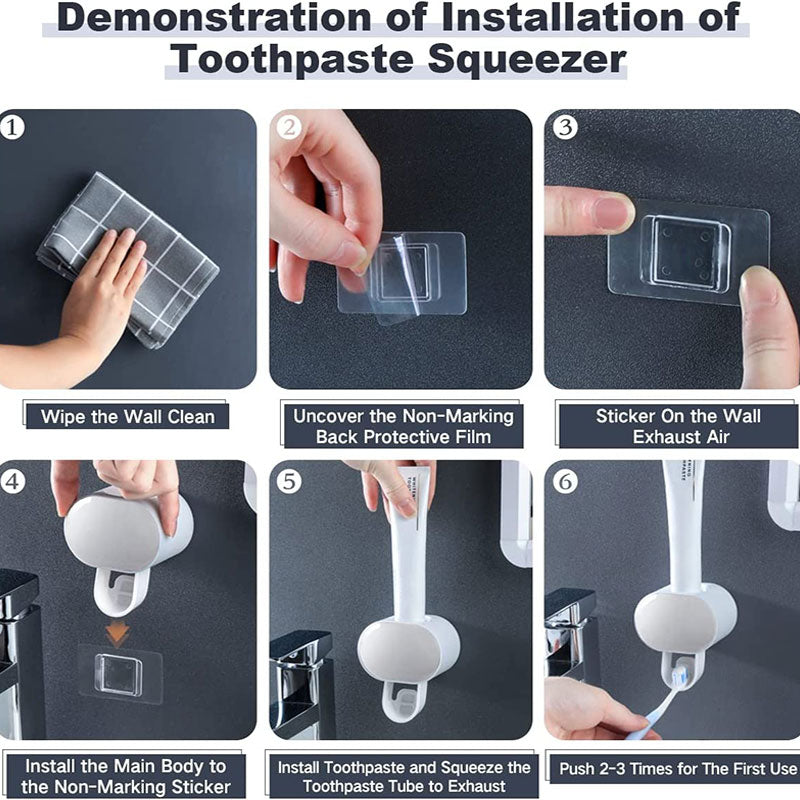 Demonstration of Installation of Toothpaste Squeezer

1

Wipe the Wall Clean

2

Uncover the Non-Marking Back Protective Film

3

Sticker On the Wall Exhaust Air

4

Install the Main Body to the Non-Marking Sticker

5

Install Toothpaste and Squeeze the Toothpaste Tube to Exhaust

6

Push 2-3 Times for The First Use