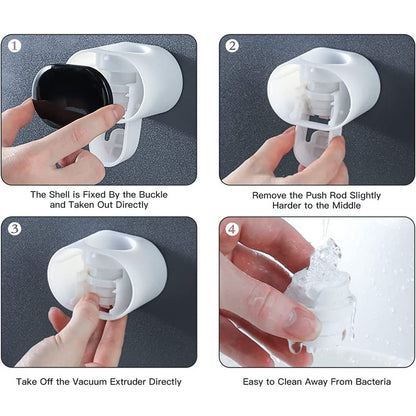 1

The Shell is Fixed By the Buckle and Taken Out Directly

2

Remove the Push Rod Slightly Harder to the Middle

3

Take Off the Vacuum Extruder Directly

4

Easy to Clean Away From Bacteria